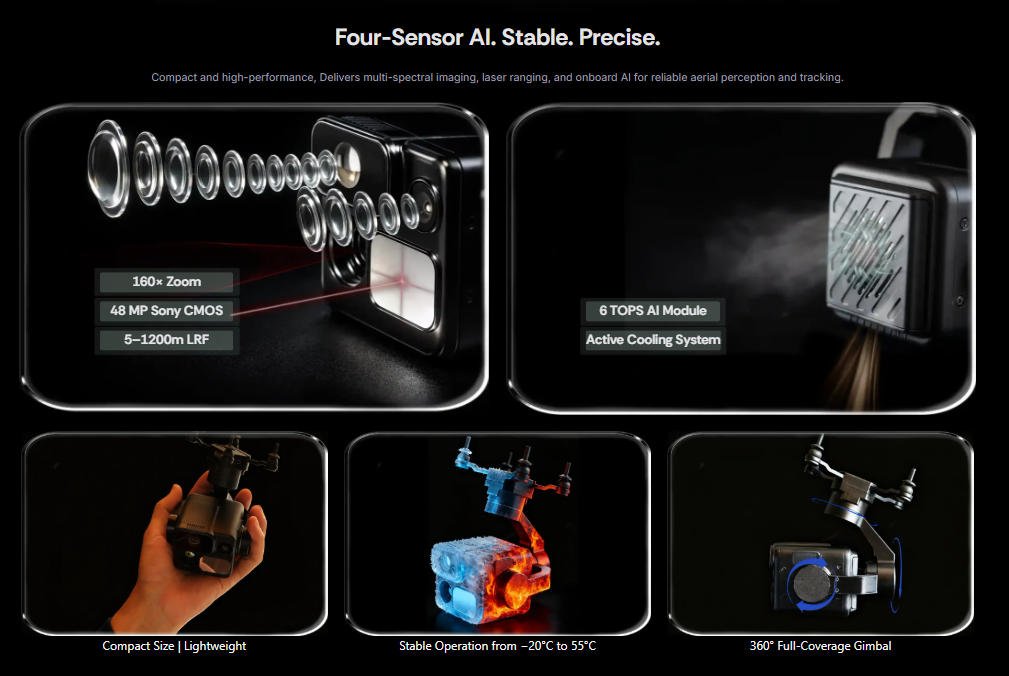 Four-Sensor AI. Stable. Precise.

Compact and high-performance, Delivers multi-spectral imaging, laser ranging, and onboard AI for reliable aerial perception and tracking.

160× Zoom

48 MP Sony CMOS

5–1200m LRF

6 TOPS AI Module

Active Cooling System

Compact Size | Lightweight

Stable Operation from −20°C to 55°C

360° Full-Coverage Gimbal